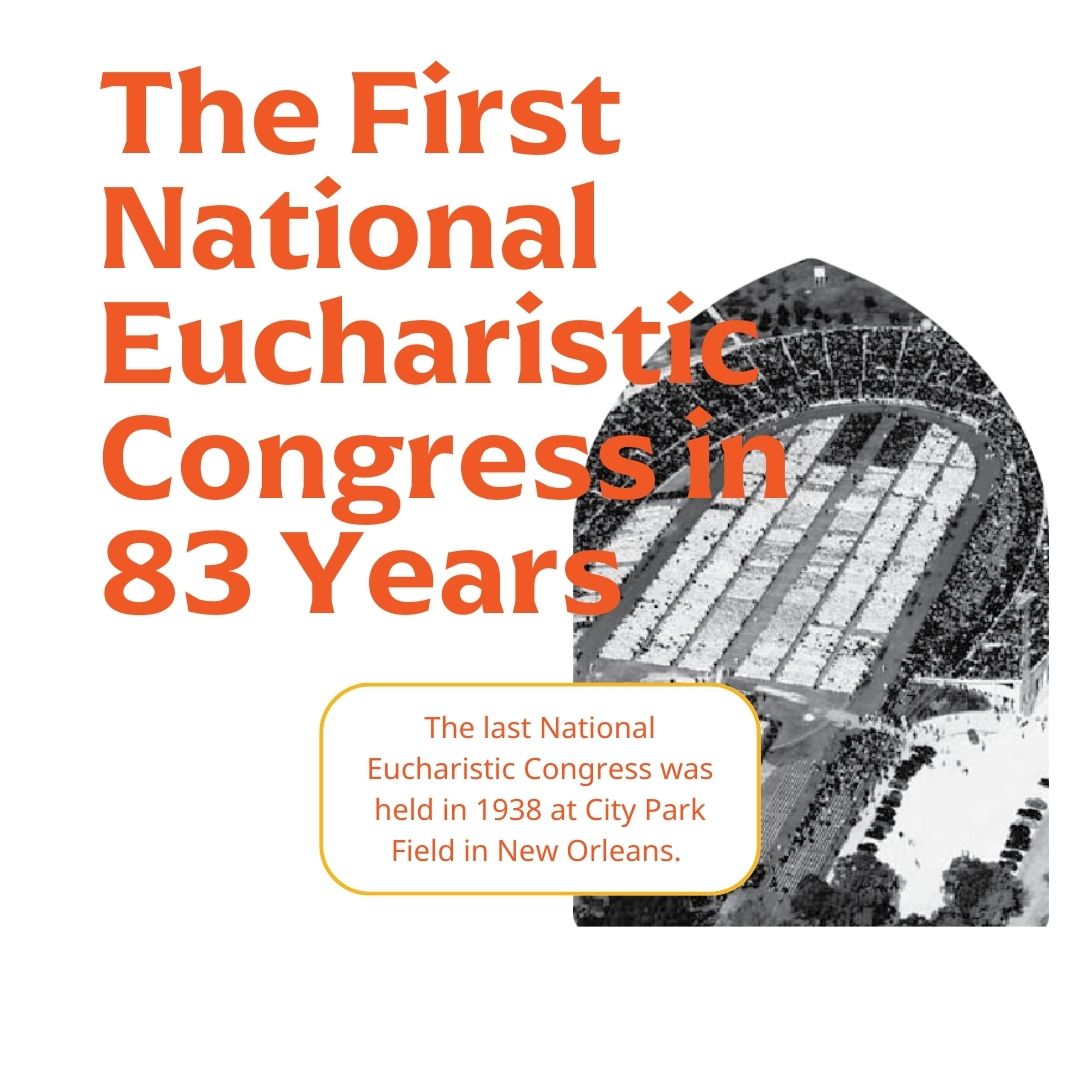 The First National Eucharistic Congress in 83 Years

The last National Eucharistic Congress was held in 1938 at City Park Field in New Orleans.